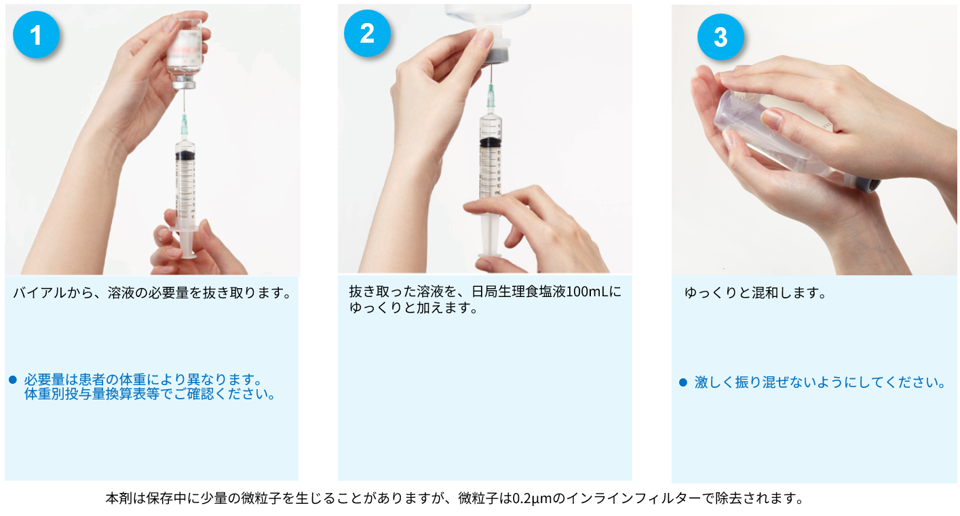 1

バイアルから、溶液の必要量を抜き取ります。

● 必要量は患者の体重により異なります。体重別投与量換算表等でご確認ください。

2

抜き取った溶液を、日局生理食塩液100mLにゆっくりと加えます。

3

ゆっくりと混和します。

● 激しく振り混ぜないようにしてください。

本剤は保存中に少量の微粒子を生じることがありますが、微粒子は0.2μmのインラインフィルターで除去されます。