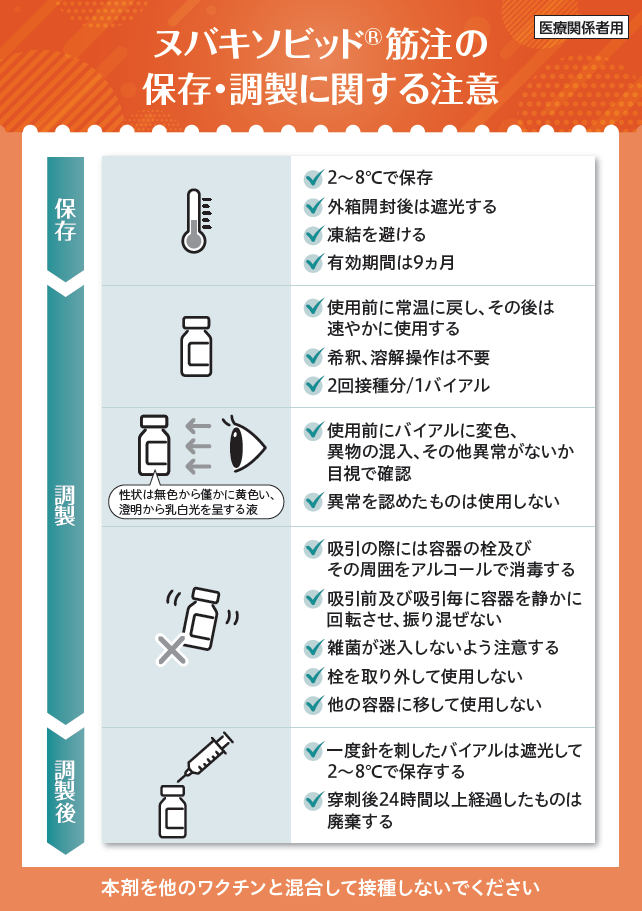 医療関係者用

ヌバキソビッド® 筋注の
保存・調製に関する注意

保存

2～8℃で保存
外箱開封後は遮光する
凍結を避ける
有効期間は9ヵ月

調製

使用前に常温に戻し、その後は速やかに使用する
希釈、溶解操作は不要
2回接種分/1バイアル

性状は無色から僅かに黄色い、澄明から乳白光を呈する液

使用前にバイアルに変色、異物の混入、その他異常がないか目視で確認
異常を認めたものは使用しない

吸引の際には容器の栓及びその周囲をアルコールで消毒する
吸引前及び吸引毎に容器を静かに回転させ、振り混ぜない
雑菌が迷入しないよう注意する
栓を取り外して使用しない
他の容器に移して使用しない

調製後

一度針を刺したバイアルは遮光して2～8℃で保存する
穿刺後24時間以上経過したものは廃棄する

本剤を他のワクチンと混合して接種しないでください